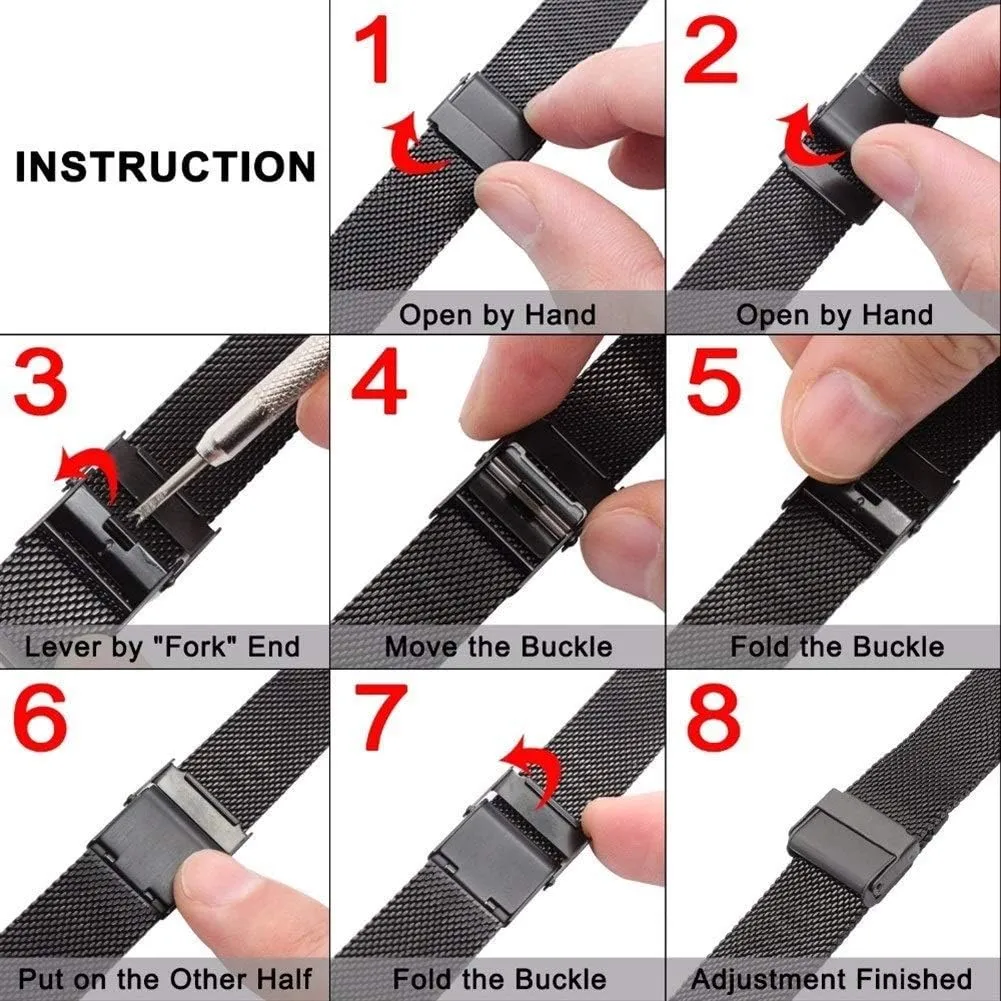 INSTRUCTION

1
Open by Hand

2
Open by Hand

3
Lever by "Fork" End

4
Move the Buckle

5
Fold the Buckle

6
Put on the Other Half

7
Fold the Buckle

8
Adjustment Finished