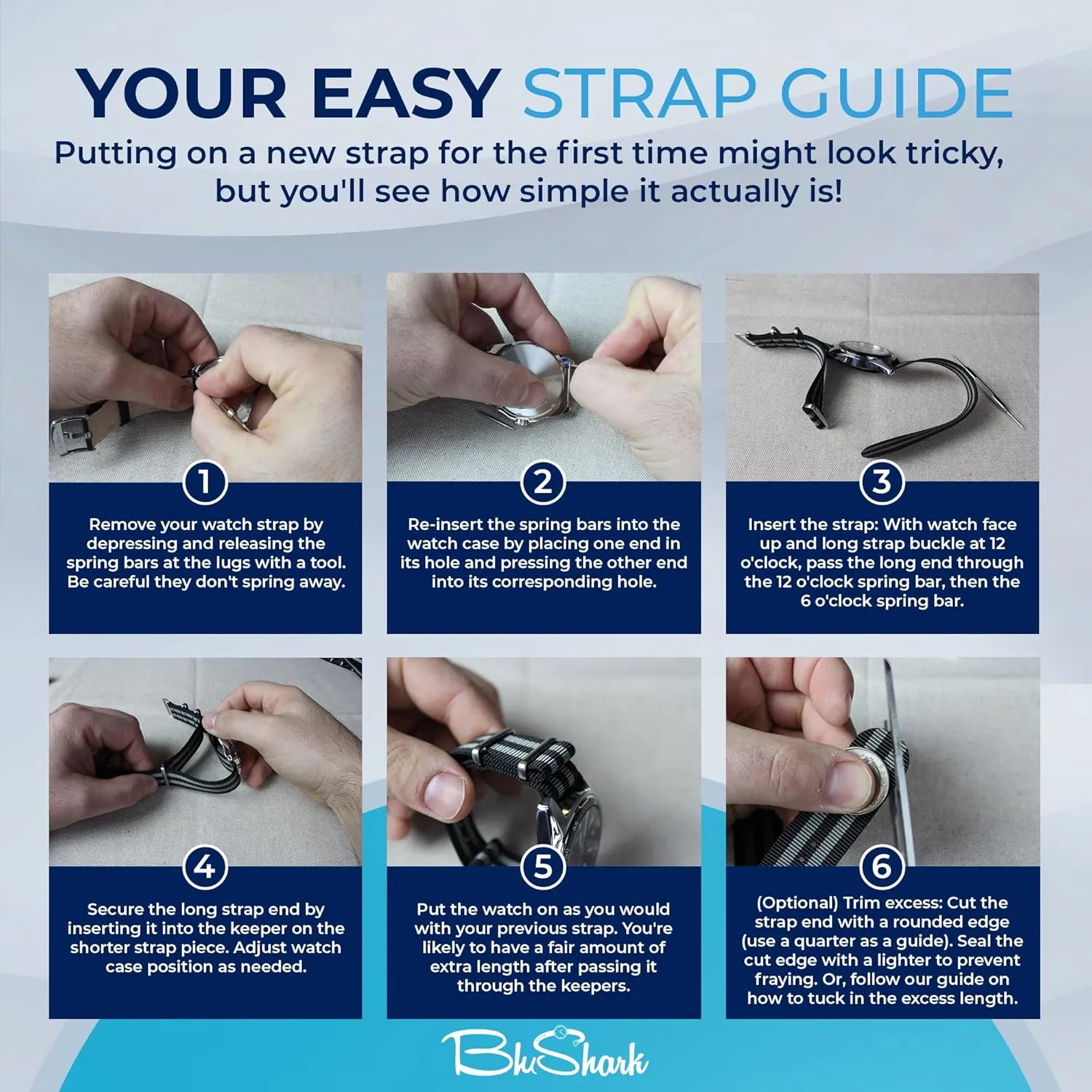 YOUR EASY STRAP GUIDE

Putting on a new strap for the first time might look tricky, but you'll see how simple it actually is!

1

Remove your watch strap by depressing and releasing the spring bars at the lugs with a tool. Be careful they don't spring away.

2

Re-insert the spring bars into the watch case by placing one end in its hole and pressing the other end into its corresponding hole.

3

Insert the strap: With watch face up and long strap buckle at 12 o'clock, pass the long end through the 12 o'clock spring bar, then the 6 o'clock spring bar.

4

Secure the long strap end by inserting it into the keeper on the shorter strap piece. Adjust watch case position as needed.

5

Put the watch on as you would with your previous strap. You're likely to have a fair amount of extra length after passing it through the keepers.

6

(Optional) Trim excess: Cut the strap end with a rounded edge (use a quarter as a guide). Seal the cut edge with a lighter to prevent fraying. Or, follow our guide on how to tuck in the excess length.

BluShark